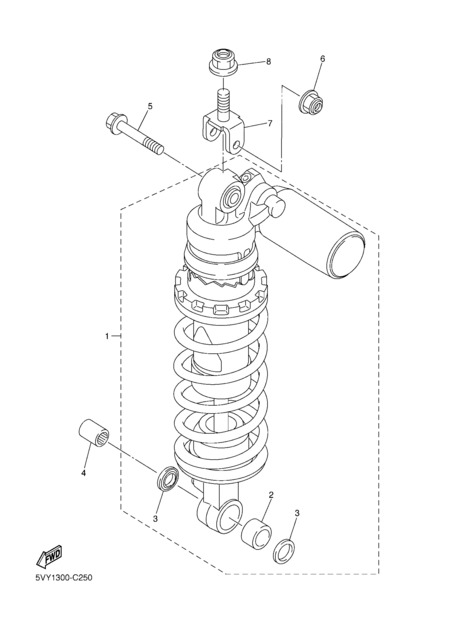 8
6
5
7
1
4
3
2
3
FWD
5VY1300-C250